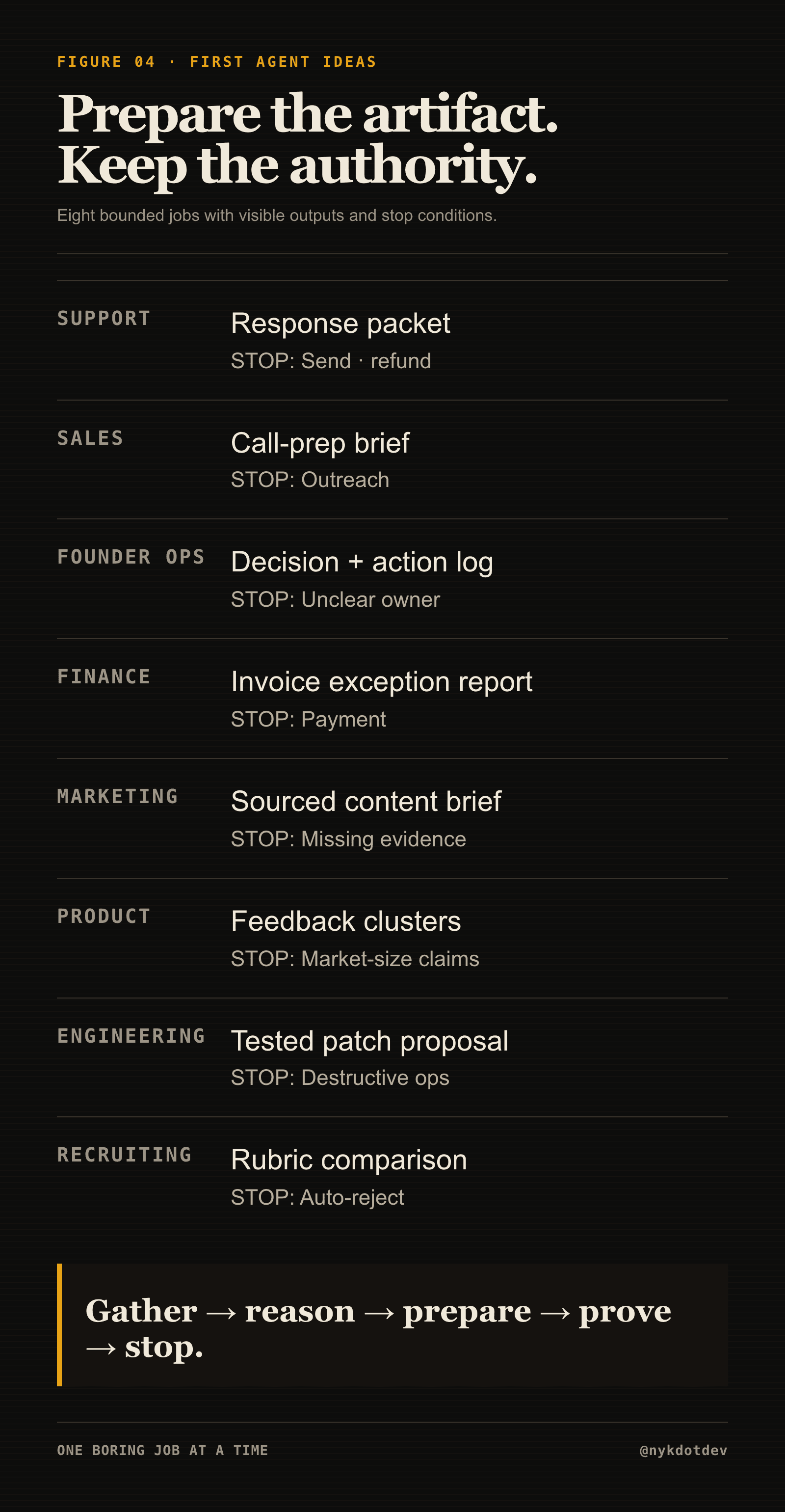 FIGURE 04 · FIRST AGENT IDEAS

Prepare the artifact.
Keep the authority.

Eight bounded jobs with visible outputs and stop conditions.

SUPPORT
Response packet
STOP: Send · refund

SALES
Call-prep brief
STOP: Outreach

FOUNDER OPS
Decision + action log
STOP: Unclear owner

FINANCE
Invoice exception report
STOP: Payment

MARKETING
Sourced content brief
STOP: Missing evidence

PRODUCT
Feedback clusters
STOP: Market-size claims

ENGINEERING
Tested patch proposal
STOP: Destructive ops

RECRUITING
Rubric comparison
STOP: Auto-reject

Gather → reason → prepare → prove → stop.

ONE BORING JOB AT A TIME

@nykdotdev